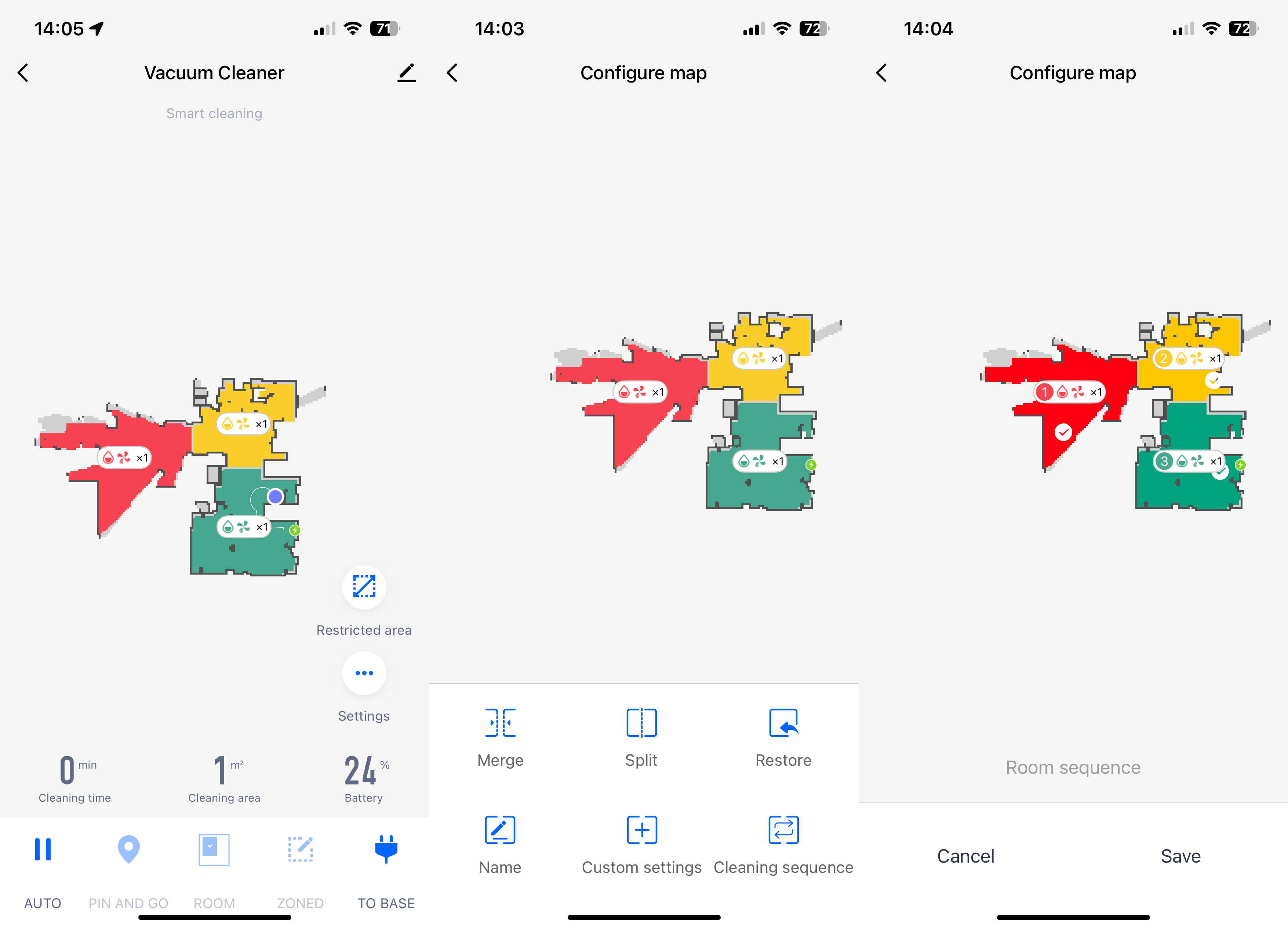 14:05

71

Vacuum Cleaner

Smart cleaning

×1

×1

×1

Restricted area

Settings

0 min
Cleaning time

1 m²
Cleaning area

24 %
Battery

AUTO

PIN AND GO

ROOM

ZONED

TO BASE

14:03

72

Configure map

×1

×1

×1

Merge

Split

Restore

Name

Custom settings

Cleaning sequence

14:04

72

Configure map

2 ×1

1 ×1

3 ×1

Room sequence

Cancel

Save